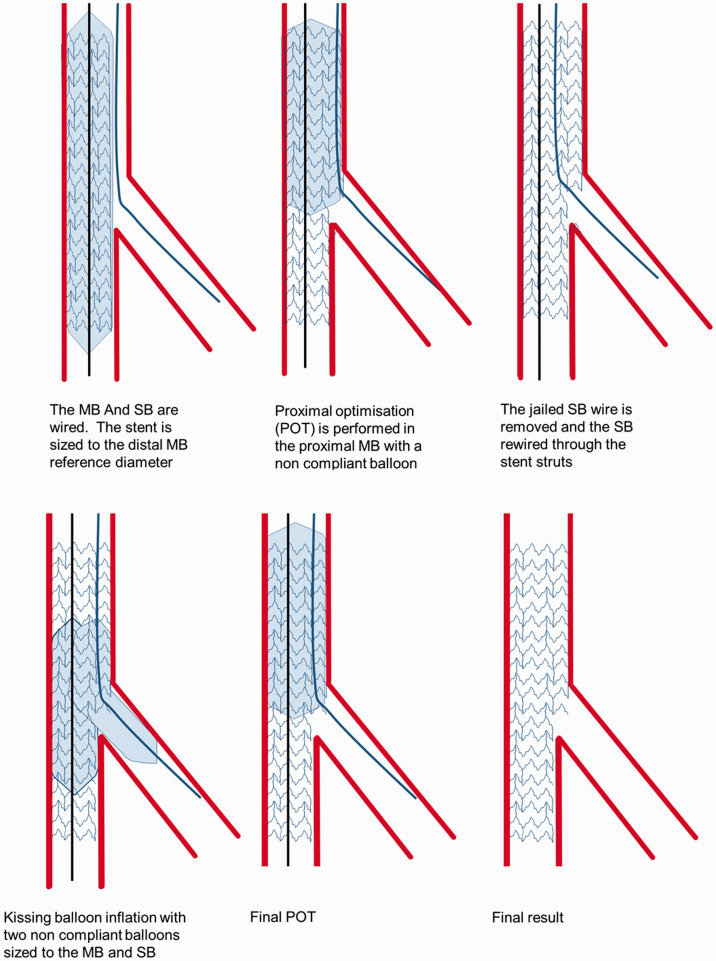 The MB And SB are wired. The stent is sized to the distal MB reference diameter

Proximal optimisation (POT) is performed in the proximal MB with a non compliant balloon

The jailed SB wire is removed and the SB rewired through the stent struts

Kissing balloon inflation with two non compliant balloons sized to the MB and SB

Final POT

Final result